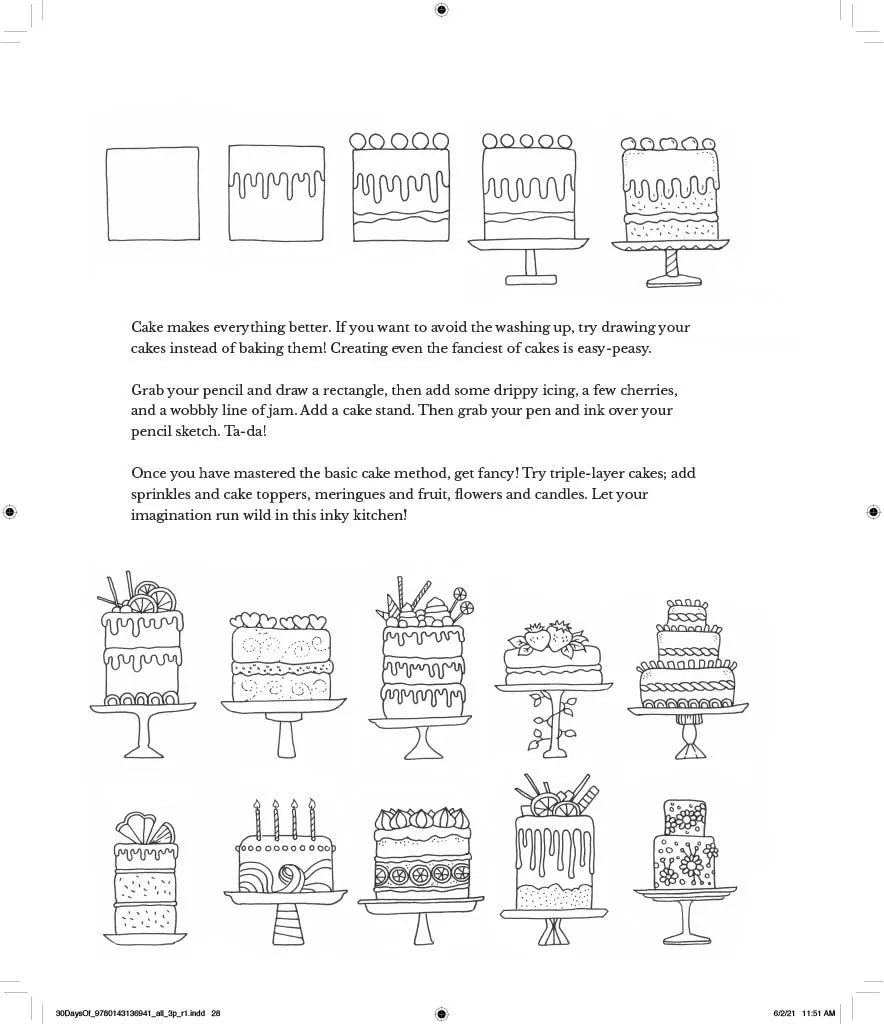 Cake makes everything better. If you want to avoid the washing up, try drawing your cakes instead of baking them! Creating even the fanciest of cakes is easy-peasy.

Grab your pencil and draw a rectangle, then add some drippy icing, a few cherries, and a wobbly line of jam. Add a cake stand. Then grab your pen and ink over your pencil sketch. Ta-da!

Once you have mastered the basic cake method, get fancy! Try triple-layer cakes; add sprinkles and cake toppers, meringues and fruit, flowers and candles. Let your imagination run wild in this inky kitchen!

30DaysOf_9780143136941_all_3p_r1.indd 28

6/2/21 11:51 AM