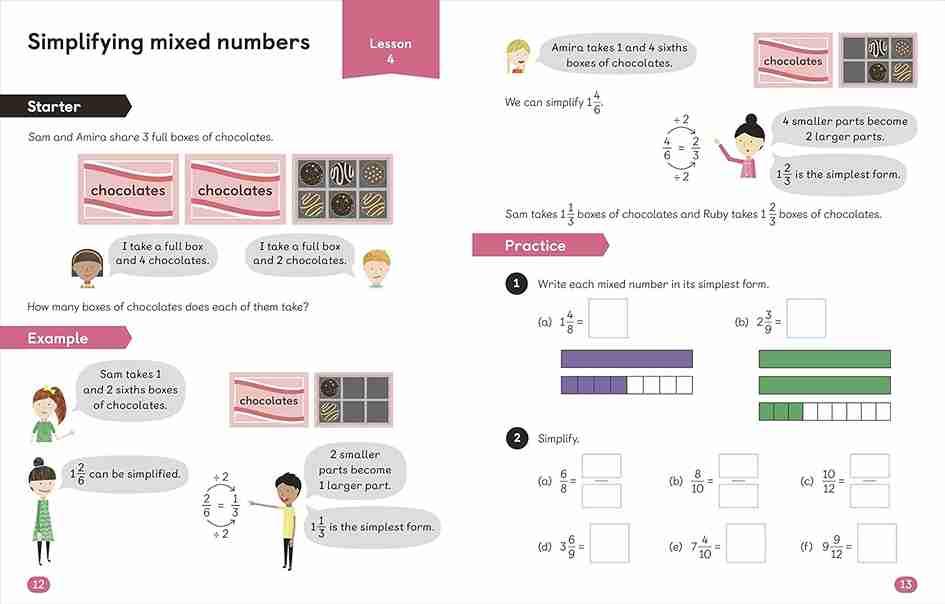 Simplifying mixed numbers

Lesson 4

Starter

Sam and Amira share 3 full boxes of chocolates.

chocolates

chocolates

I take a full box and 4 chocolates.

I take a full box and 2 chocolates.

How many boxes of chocolates does each of them take?

Example

Sam takes 1 and 2 sixths boxes of chocolates.

chocolates

$1\frac{2}{6}$ can be simplified.

$\div 2$

$\frac{2}{6} = \frac{1}{3}$

$\div 2$

2 smaller parts become 1 larger part.

$1\frac{1}{3}$ is the simplest form.

12

Amira takes 1 and 4 sixths boxes of chocolates.

chocolates

We can simplify $1\frac{4}{6}$.

$\div 2$

$\frac{4}{6} = \frac{2}{3}$

$\div 2$

4 smaller parts become 2 larger parts.

$1\frac{2}{3}$ is the simplest form.

Sam takes $1\frac{1}{3}$ boxes of chocolates and Ruby takes $1\frac{2}{3}$ boxes of chocolates.

Practice

1 Write each mixed number in its simplest form.

(a) $1\frac{4}{8} =$

(b) $2\frac{3}{9} =$

2 Simplify.

(a) $\frac{6}{8} =$

(b) $\frac{8}{10} =$

(c) $\frac{10}{12} =$

(d) $3\frac{6}{9} =$

(e) $7\frac{4}{10} =$

(f) $9\frac{9}{12} =$

13